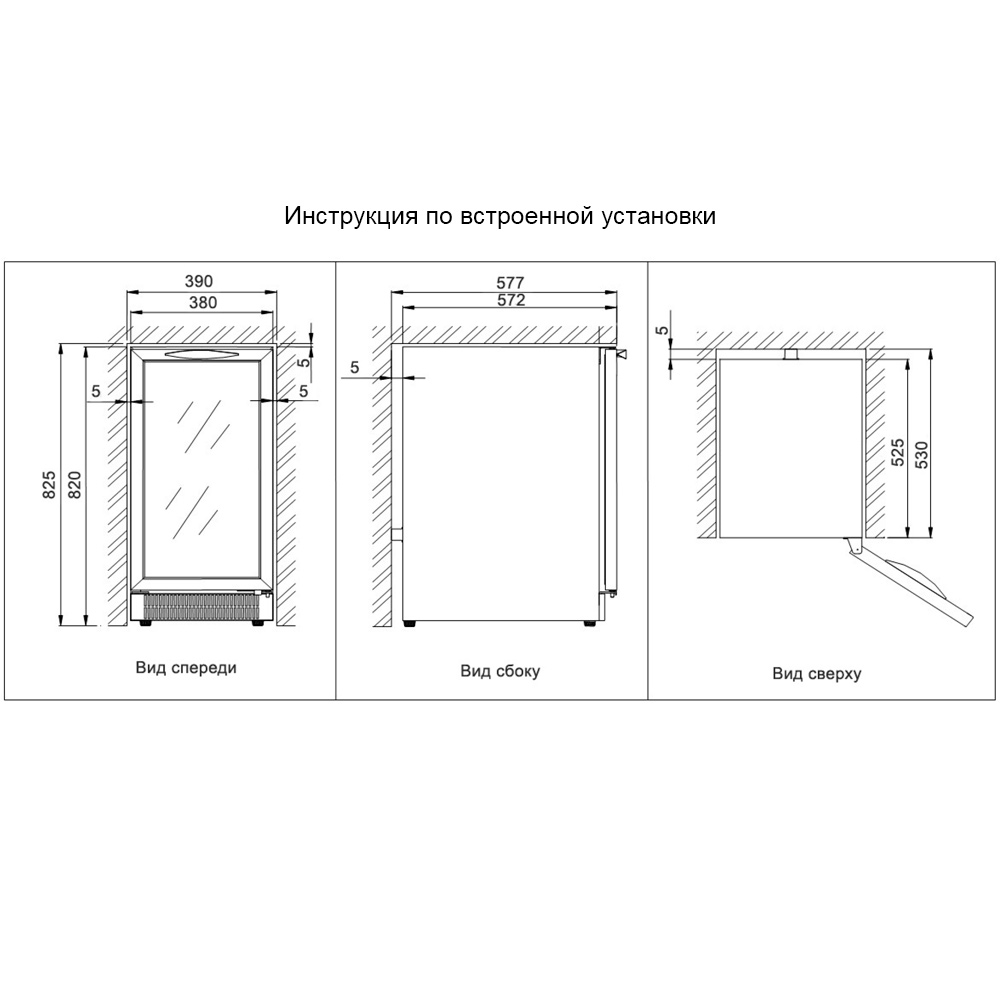 Инструкция по встроенной установки

390
380
5
5
5
825
820
Вид спереди

577
572
5
Вид сбоку

5
525
530
Вид сверху