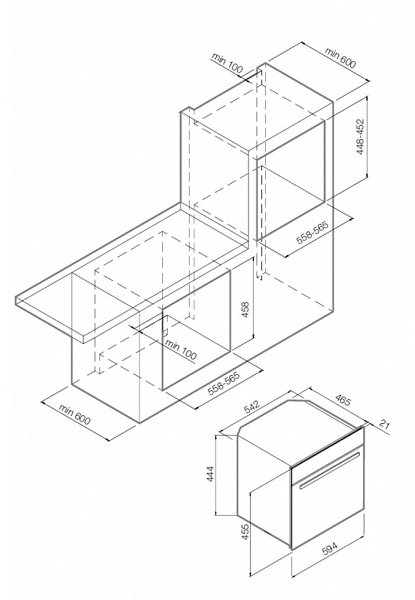 min 100
min 600
448-452
558-565
458
min 100
558-565
min 600
542
465
21
444
455
594