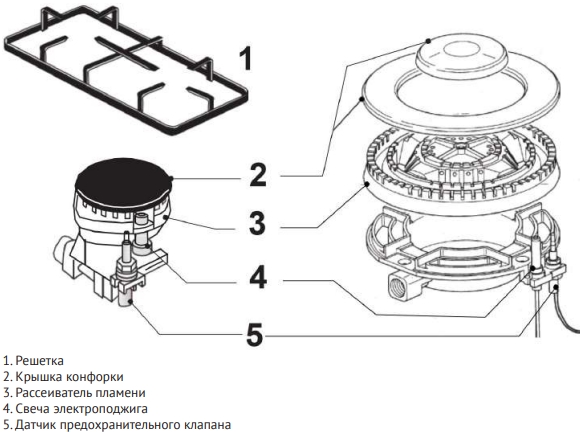 1
2
3
4
5

1. Решетка
2. Крышка конфорки
3. Рассеиватель пламени
4. Свеча электроподжига
5. Датчик предохранительного клапана