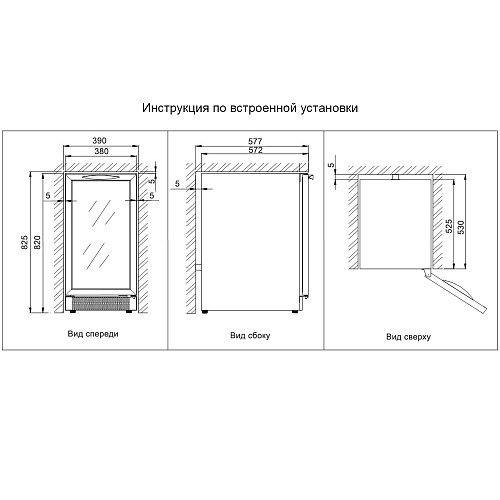 Инструкция по встроенной установки

390
380
5
5
5
825
820
Вид спереди

577
572
5
Вид сбоку

5
525
530
Вид сверху