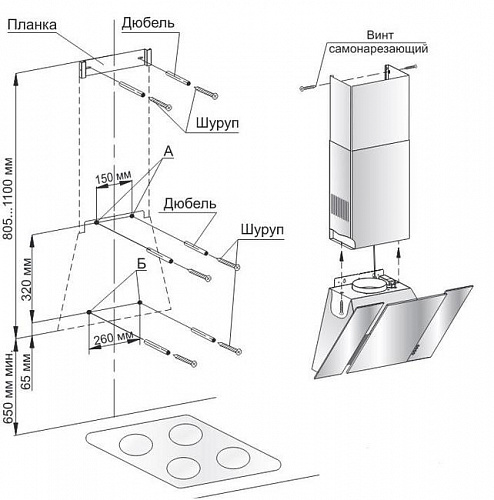 Планка

Дюбель

Винт самонарезающий

Шуруп

805...1100 мм

А

150 мм

Дюбель

Шуруп

320 мм

Б

260 мм

65 мм

650 мм мин.