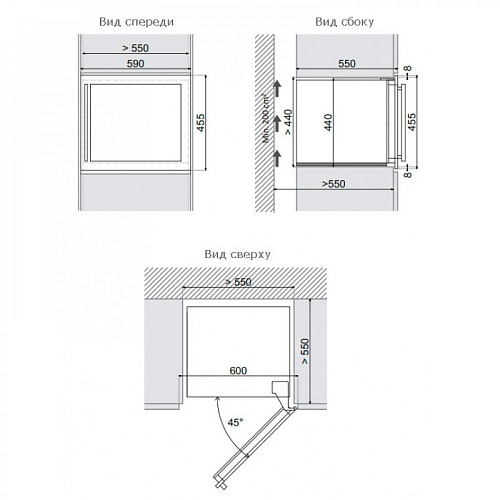 Вид спереди

> 550

590

455

Вид сбоку

550

8

Min. 200 cm²

> 440

440

455

8

>550

Вид сверху

> 550

> 550

600

45°