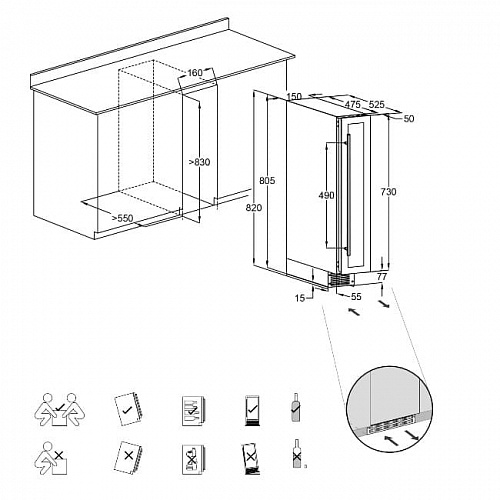 160

>830

>550

150

475

525

50

805

820

490

730

77

15

55